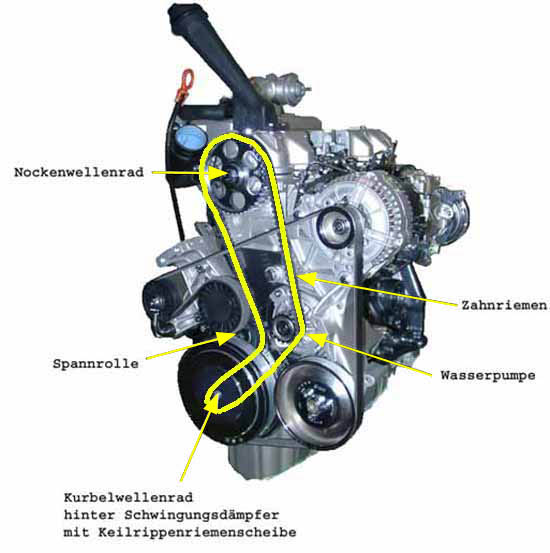 Nockenwellenrad

Zahnriemen

Spannrolle

Wasserpumpe

Kurbelwellenrad
hinter Schwingungsdämpfer
mit Keilrippenriemenscheibe